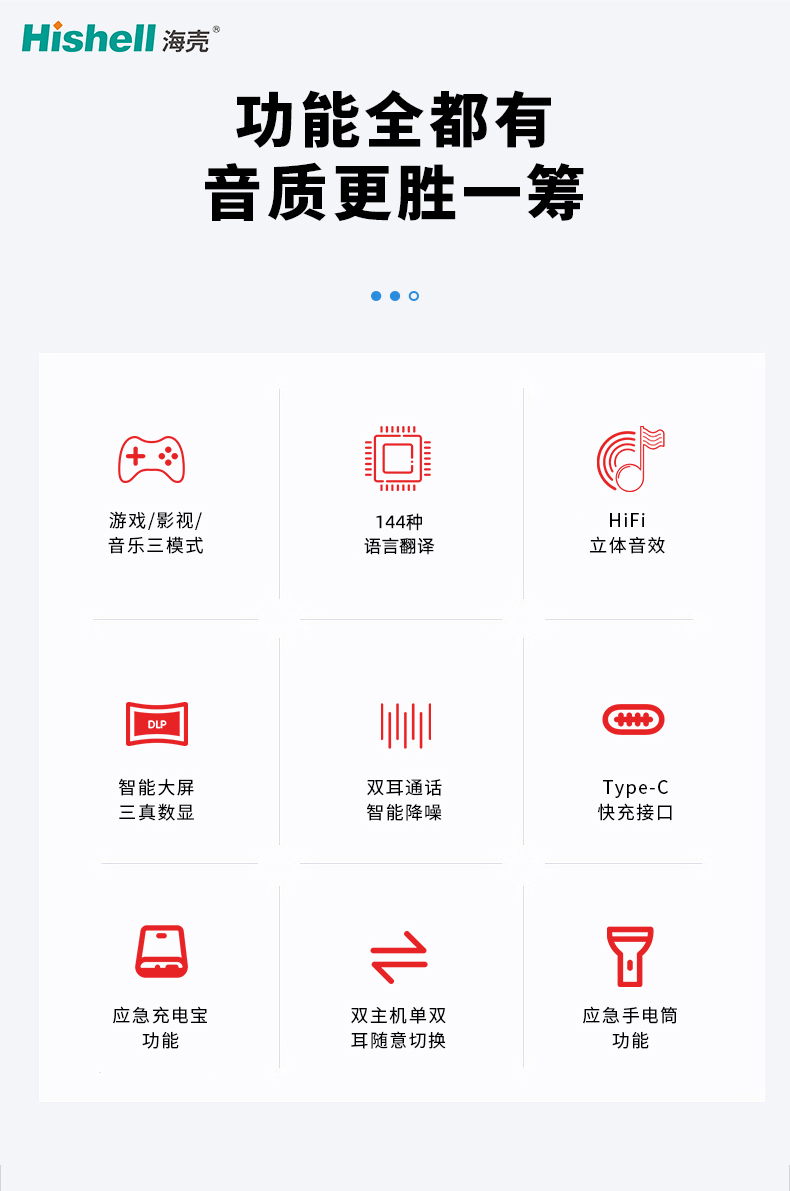 Hishell海壳®

功能全都有
音质更胜一筹

游戏/影视/
音乐三模式

144种
语言翻译

HiFi
立体音效

DLP

智能大屏
三真数显

双耳通话
智能降噪

Type-C
快充接口

应急充电宝
功能

双主机单双
耳随意切换

应急手电筒
功能