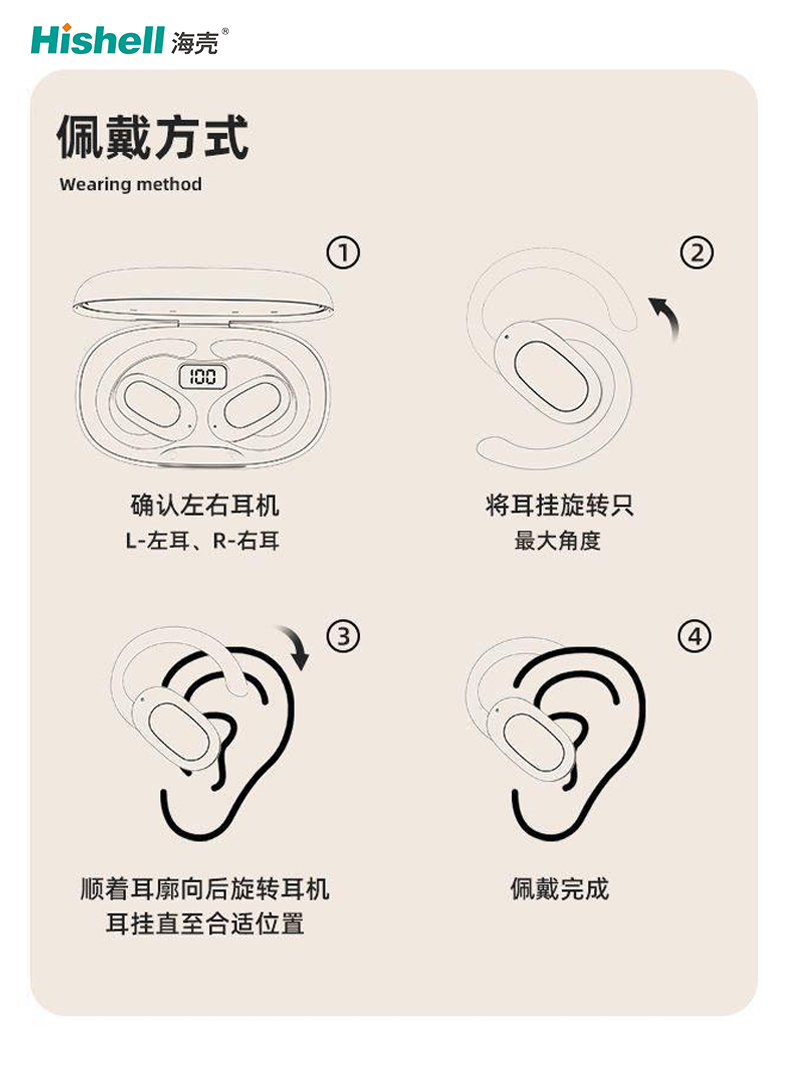 Hishell 海壳®

佩戴方式
Wearing method

①
100
确认左右耳机
L-左耳、R-右耳

②
将耳挂旋转只
最大角度

③
顺着耳廓向后旋转耳机
耳挂直至合适位置

④
佩戴完成