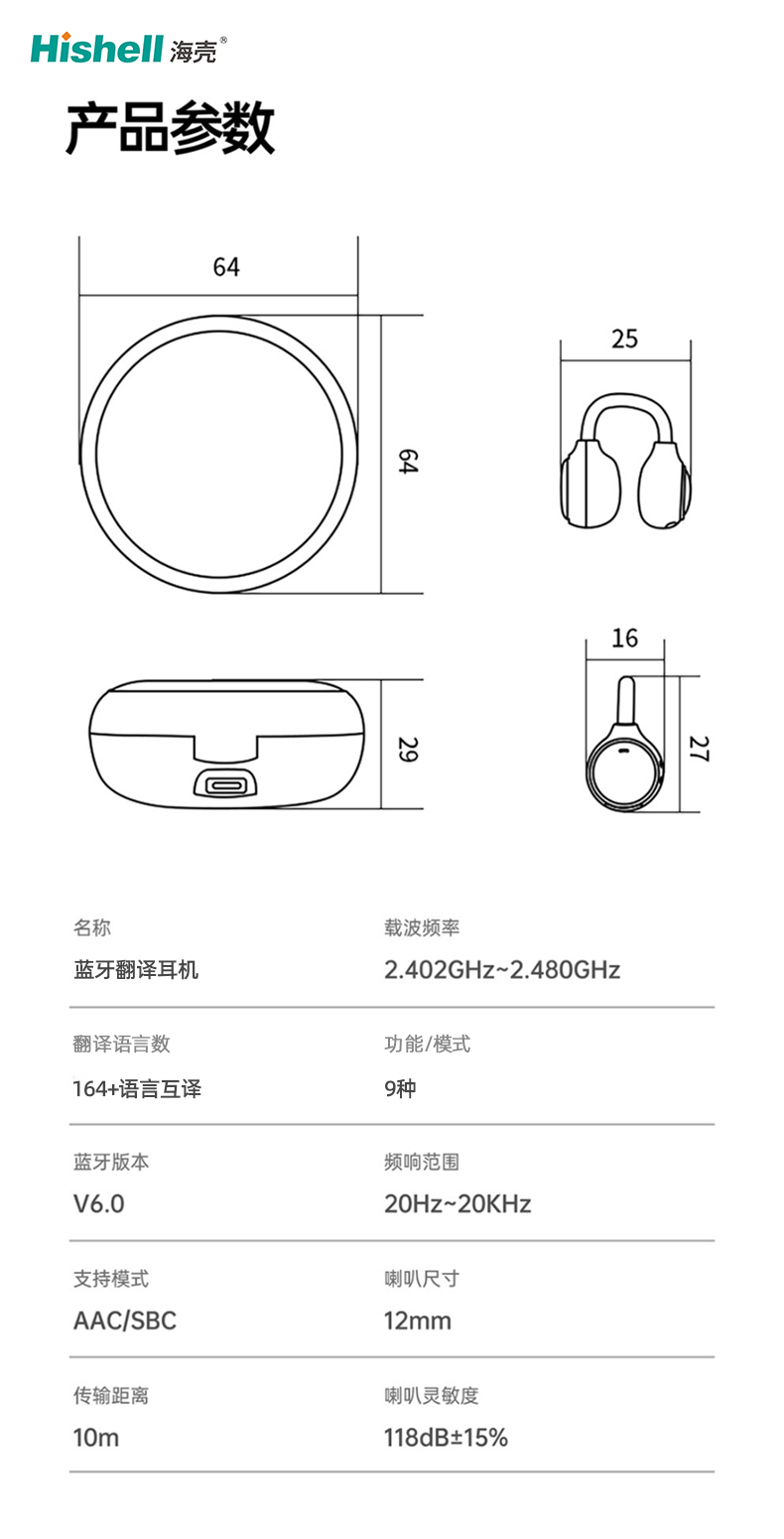 Hishell 海壳®

产品参数

64

64

25

16

29

27

名称
蓝牙翻译耳机

载波频率
2.402GHz~2.480GHz

翻译语言数
164+语言互译

功能/模式
9种

蓝牙版本
V6.0

频响范围
20Hz~20KHz

支持模式
AAC/SBC

喇叭尺寸
12mm

传输距离
10m

喇叭灵敏度
118dB±15%